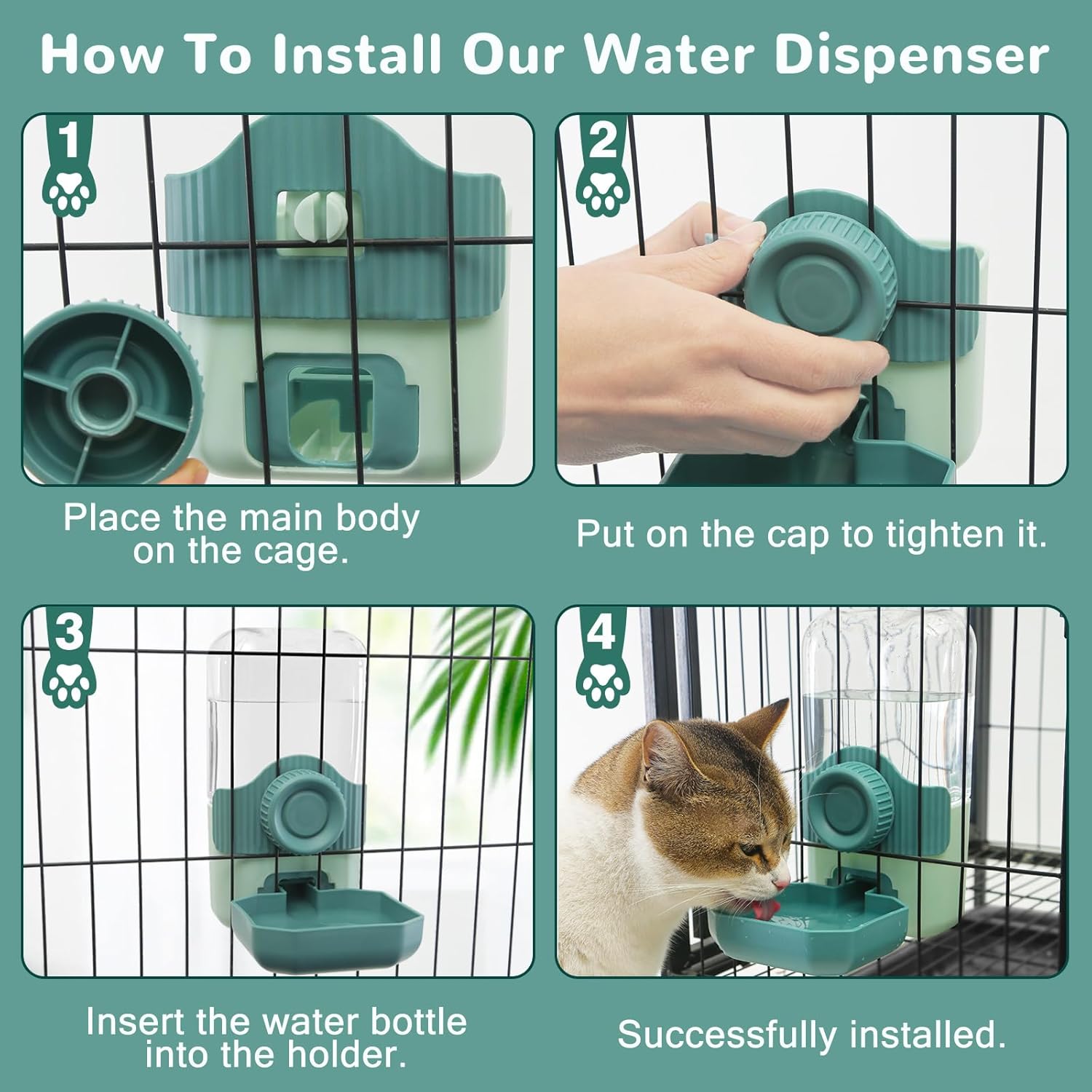 How To Install Our Water Dispenser

1

Place the main body on the cage.

2

Put on the cap to tighten it.

3

Insert the water bottle into the holder.

4

Successfully installed.