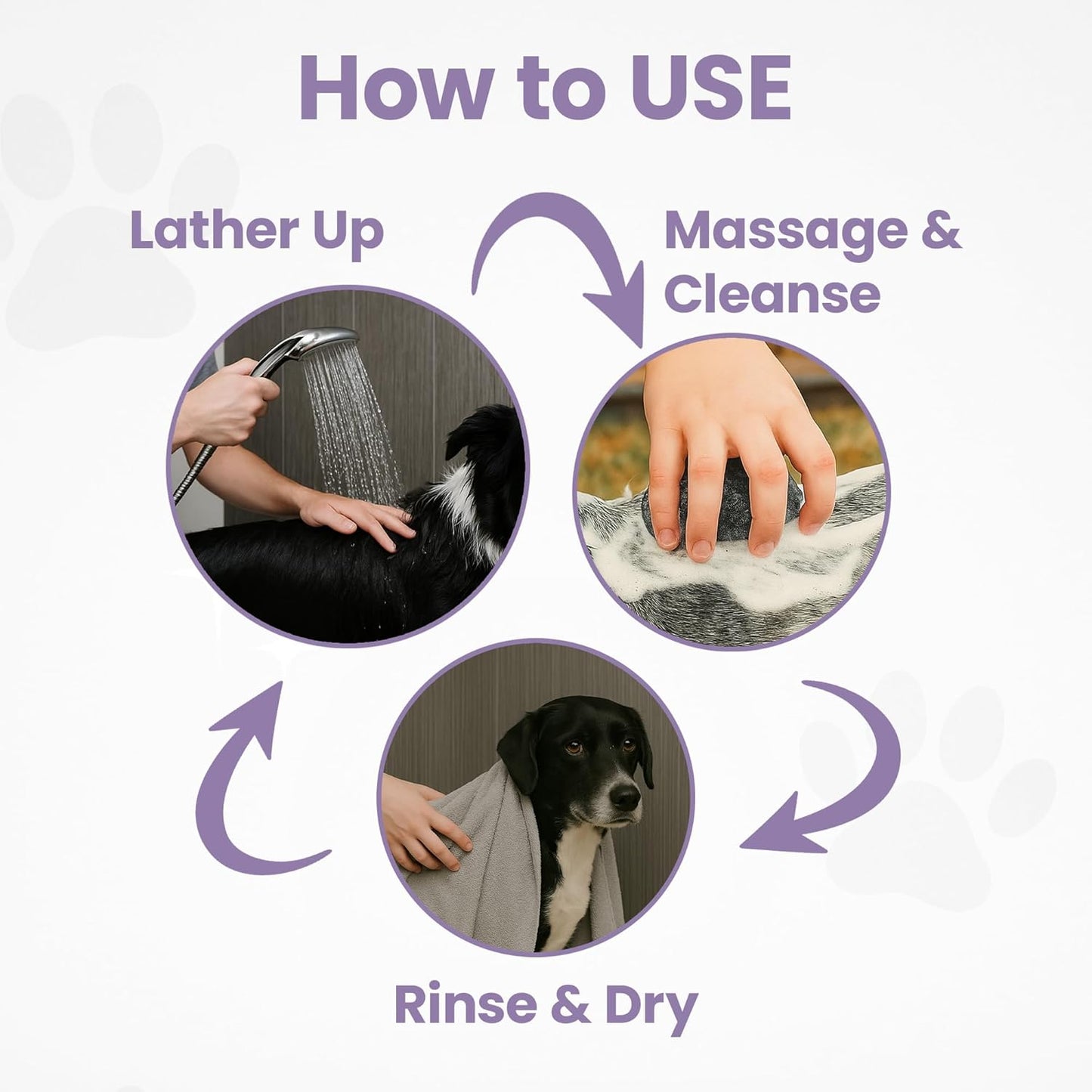 How to USE

Lather Up

Massage & Cleanse

Rinse & Dry