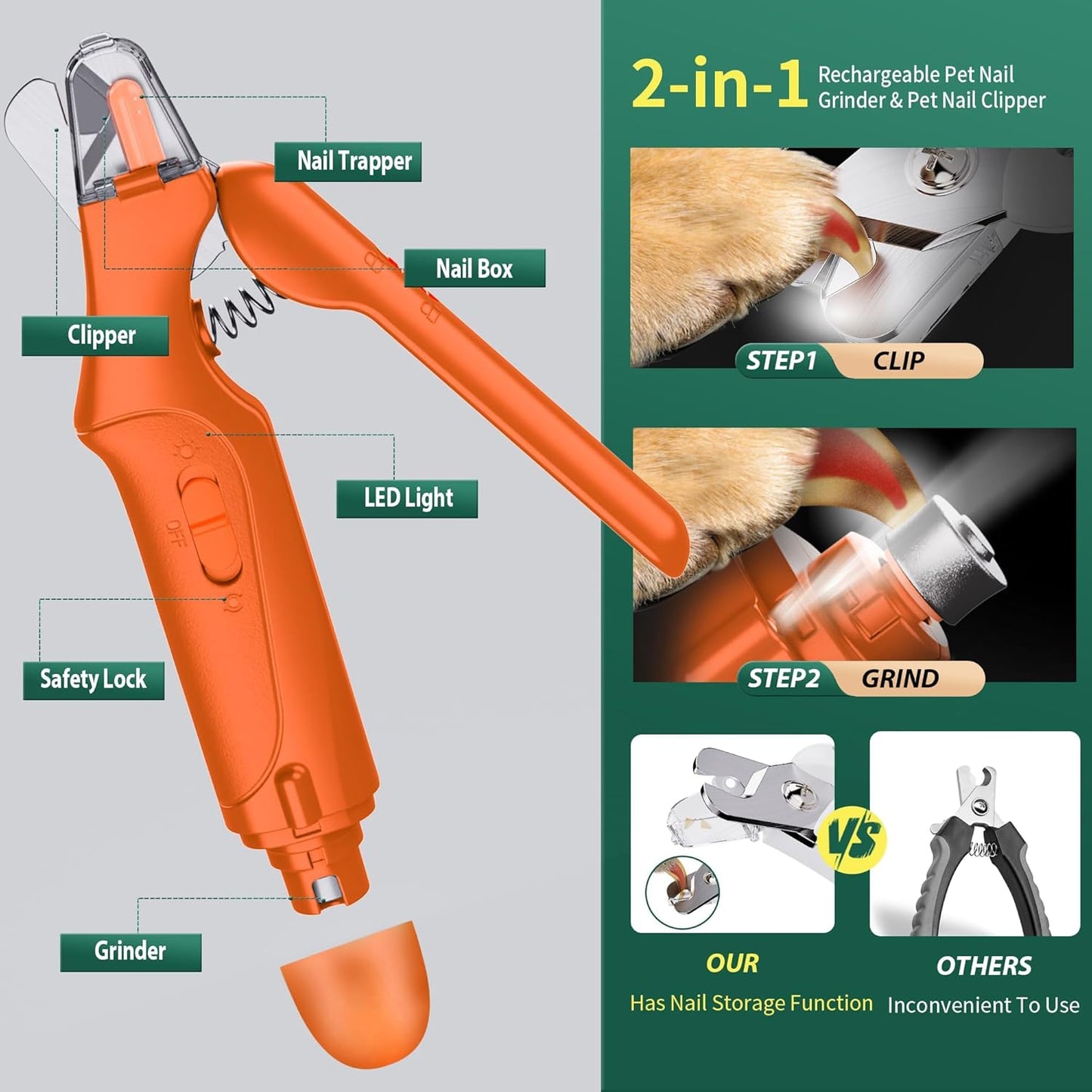 Nail Trapper

Nail Box

Clipper

LED Light

OFF

Safety Lock

Grinder

2-in-1 Rechargeable Pet Nail Grinder & Pet Nail Clipper

STEP1 CLIP

STEP2 GRIND

VS

OUR
Has Nail Storage Function

OTHERS
Inconvenient To Use