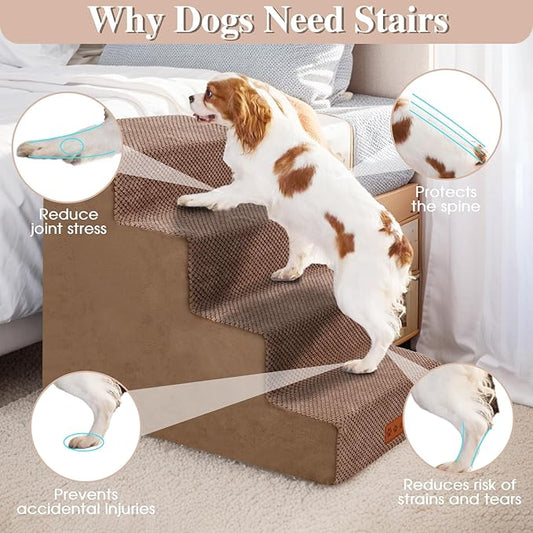 Why Dogs Need Stairs

Reduce joint stress

Protects the spine

Prevents accidental injuries

Reduces risk of strains and tears