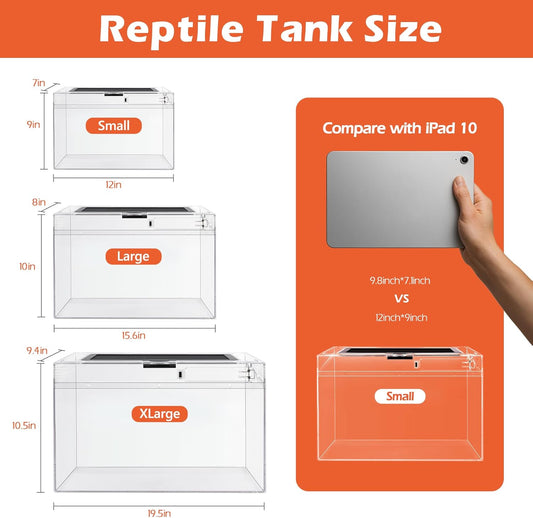 Reptile Tank Size

7in
9in
Small
12in

8in
10in
Large
15.6in

9.4in
10.5in
XLarge
19.5in

Compare with iPad 10

9.8inch*7.1inch
VS
12inch*9inch

Small