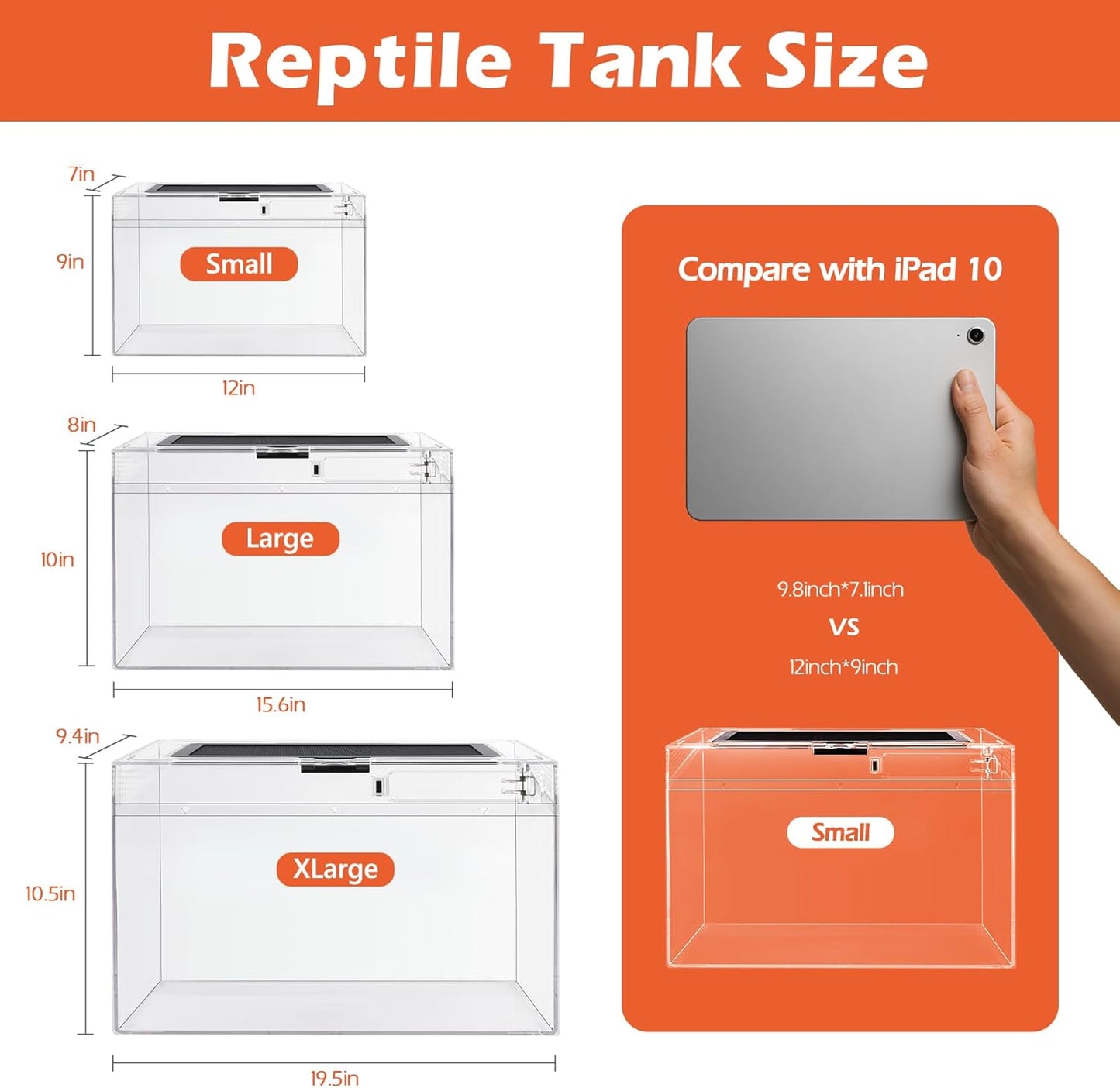 Reptile Tank Size

7in
9in
Small
12in

8in
10in
Large
15.6in

9.4in
10.5in
XLarge
19.5in

Compare with iPad 10

9.8inch*7.1inch
VS
12inch*9inch

Small