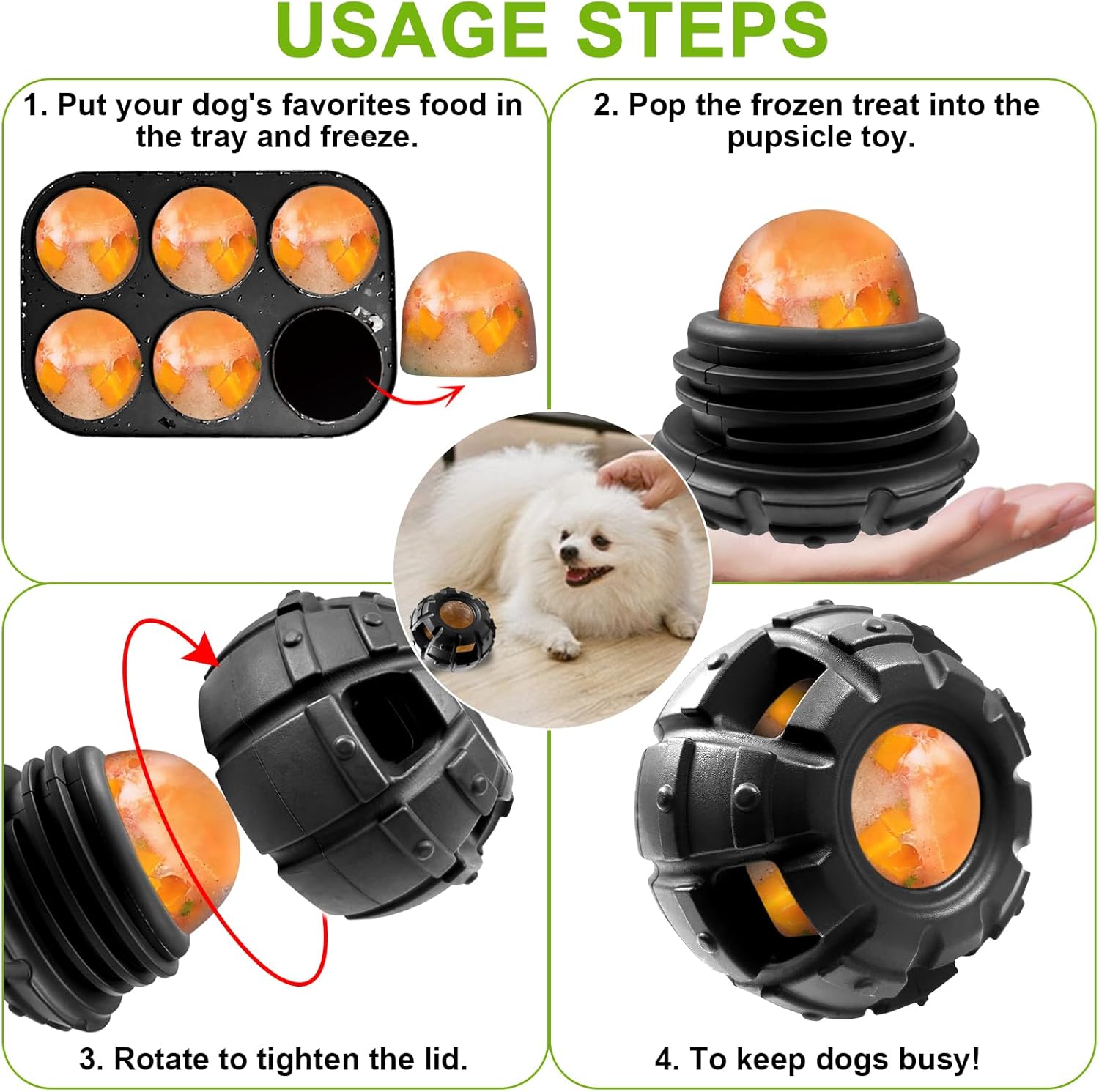 USAGE STEPS

1. Put your dog's favorites food in the tray and freeze.

2. Pop the frozen treat into the pupsicle toy.

3. Rotate to tighten the lid.

4. To keep dogs busy!