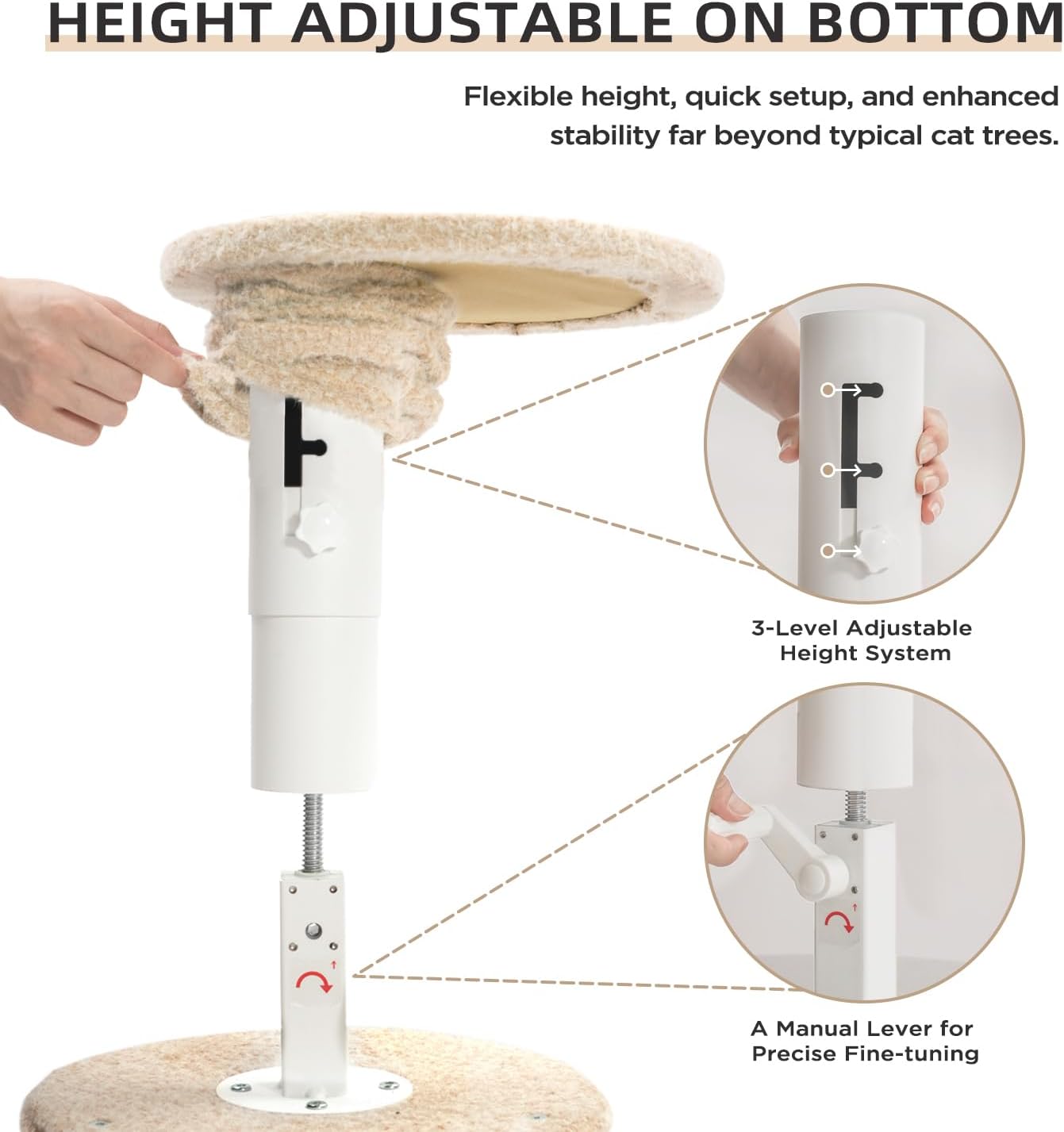 HEIGHT ADJUSTABLE ON BOTTOM

Flexible height, quick setup, and enhanced stability far beyond typical cat trees.

3-Level Adjustable Height System

A Manual Lever for Precise Fine-tuning