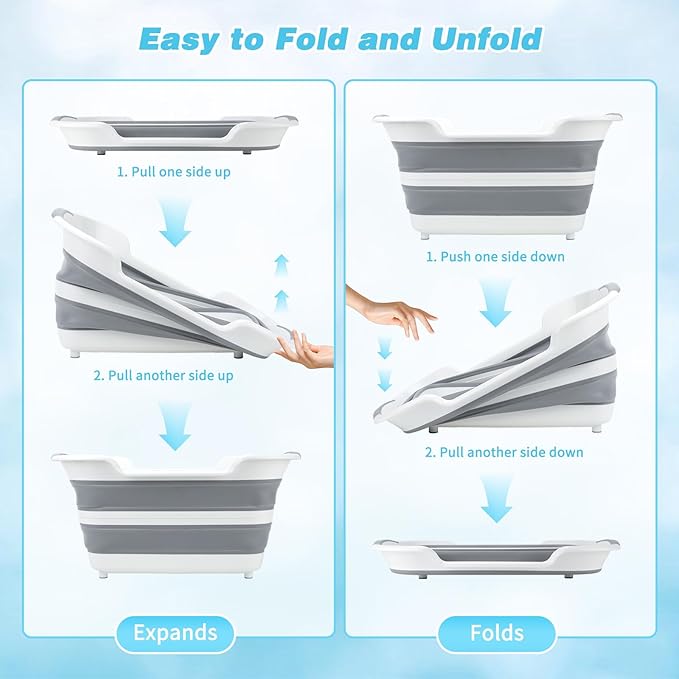 Easy to Fold and Unfold

1. Pull one side up

2. Pull another side up

Expands

1. Push one side down

2. Pull another side down

Folds