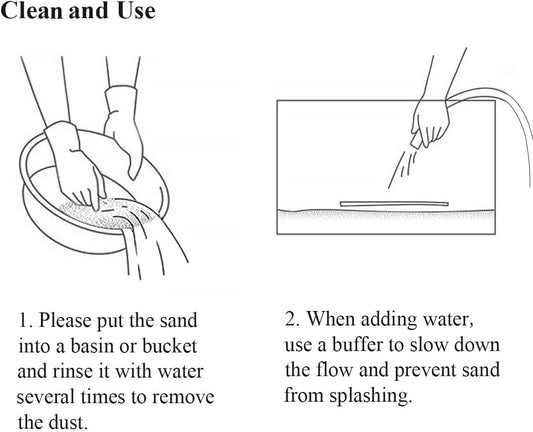 Clean and Use

1. Please put the sand into a basin or bucket and rinse it with water several times to remove the dust.

2. When adding water, use a buffer to slow down the flow and prevent sand from splashing.