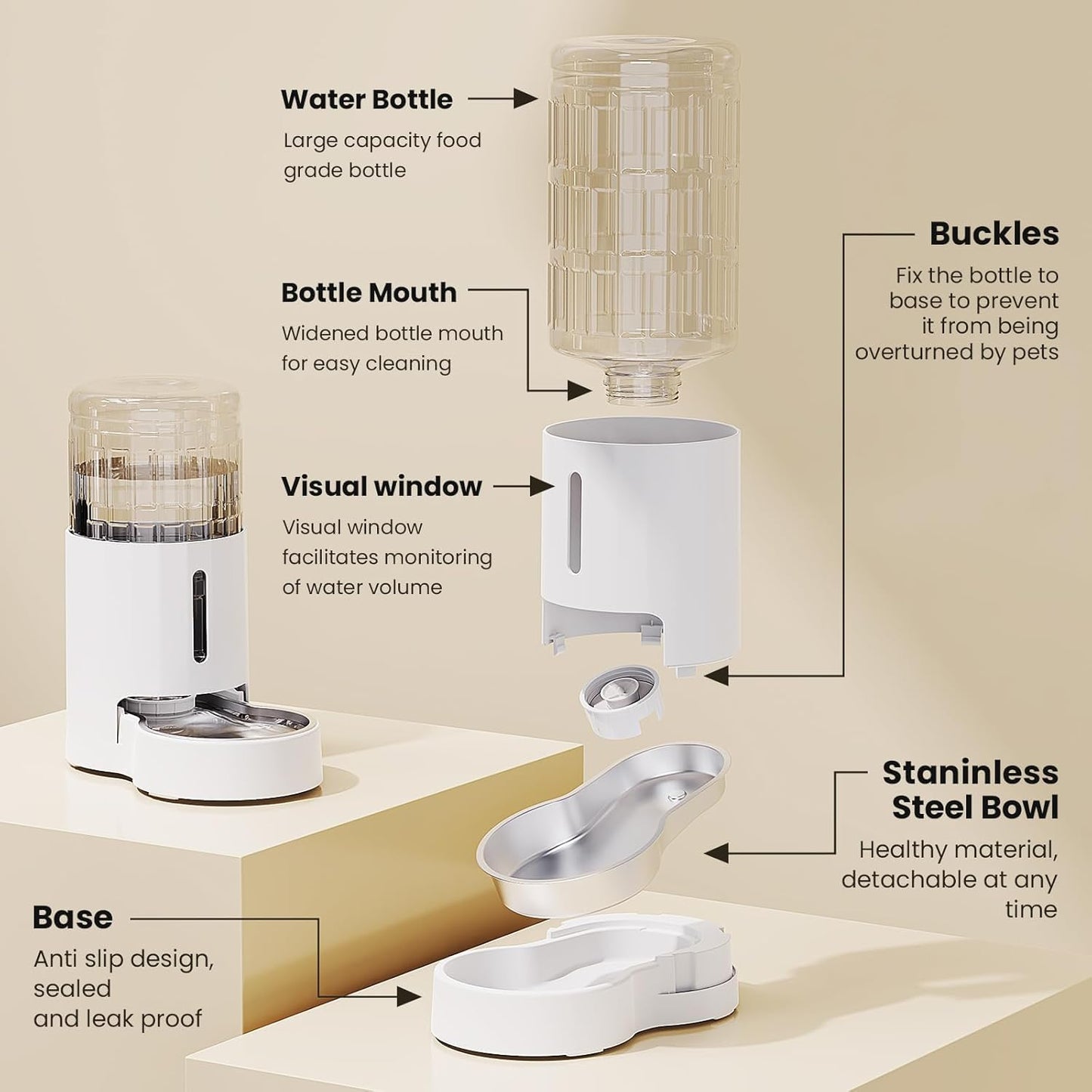 Water Bottle
Large capacity food grade bottle

Bottle Mouth
Widened bottle mouth for easy cleaning

Visual window
Visual window facilitates monitoring of water volume

Buckles
Fix the bottle to base to prevent it from being overturned by pets

Staninless Steel Bowl
Healthy material, detachable at any time

Base
Anti slip design, sealed
and leak proof