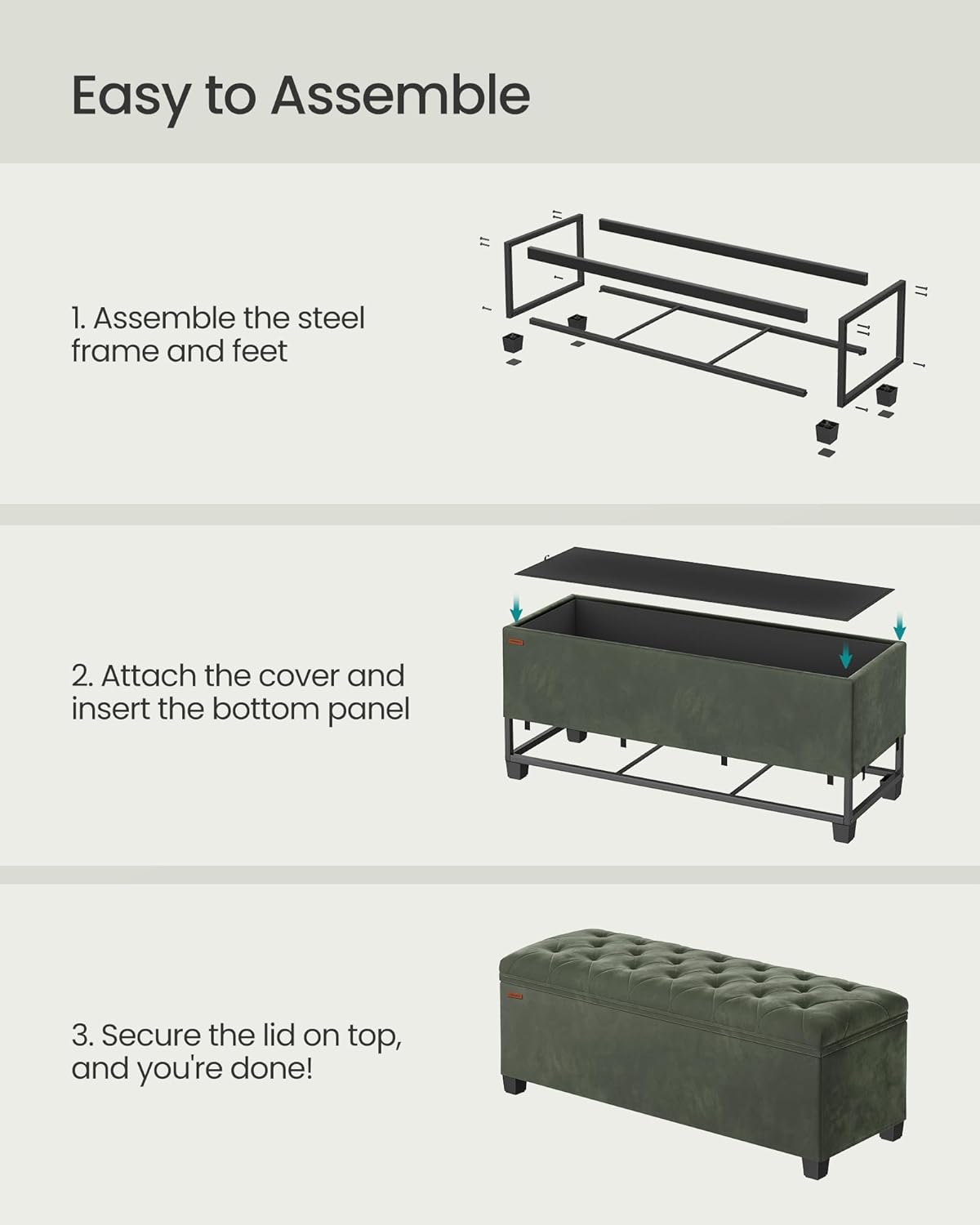 Easy to Assemble

1. Assemble the steel frame and feet

2. Attach the cover and insert the bottom panel

3. Secure the lid on top, and you're done!