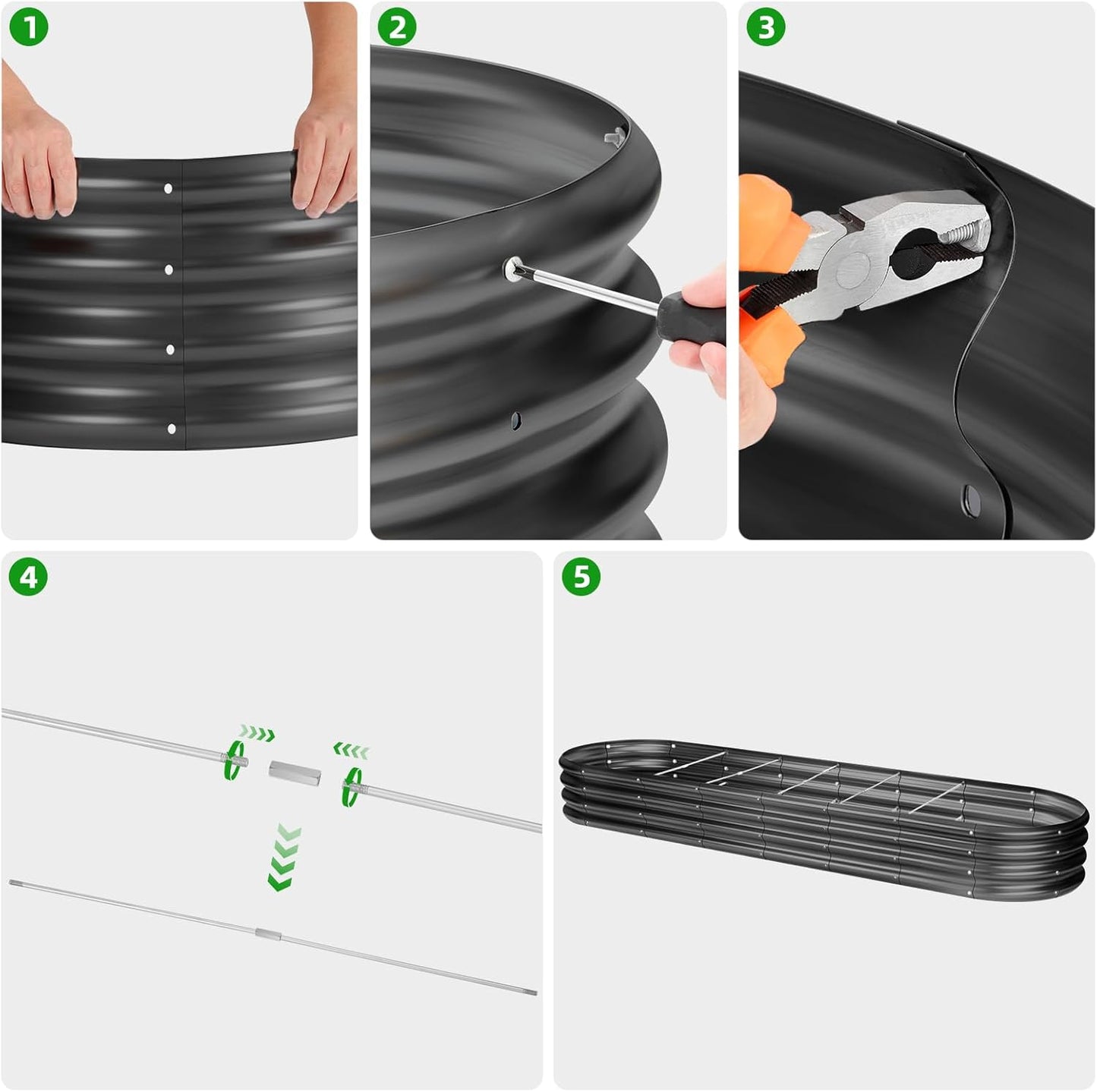 1

2

3

4

5