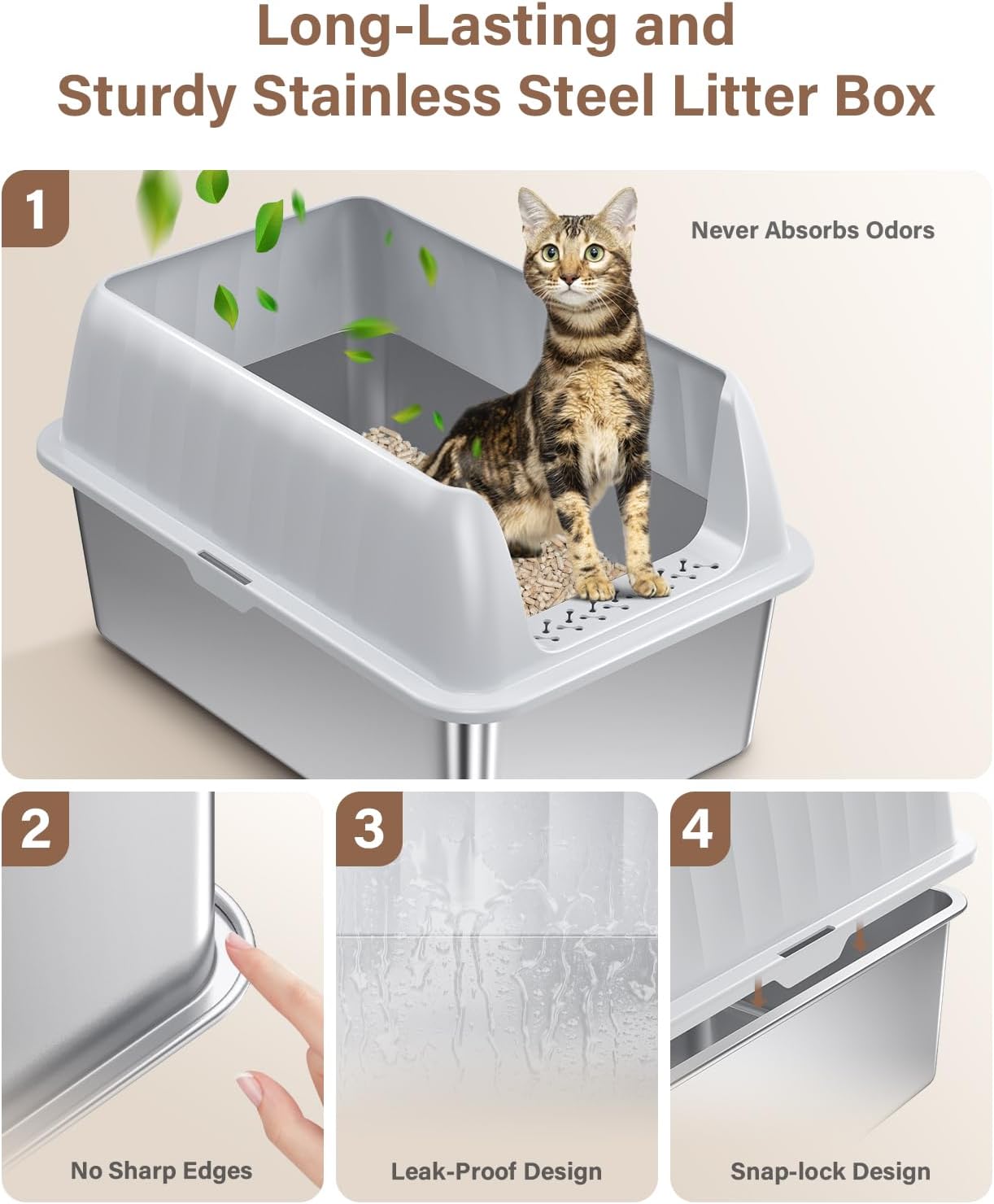 Long-Lasting and Sturdy Stainless Steel Litter Box

1

Never Absorbs Odors

2

No Sharp Edges

3

Leak-Proof Design

4

Snap-lock Design