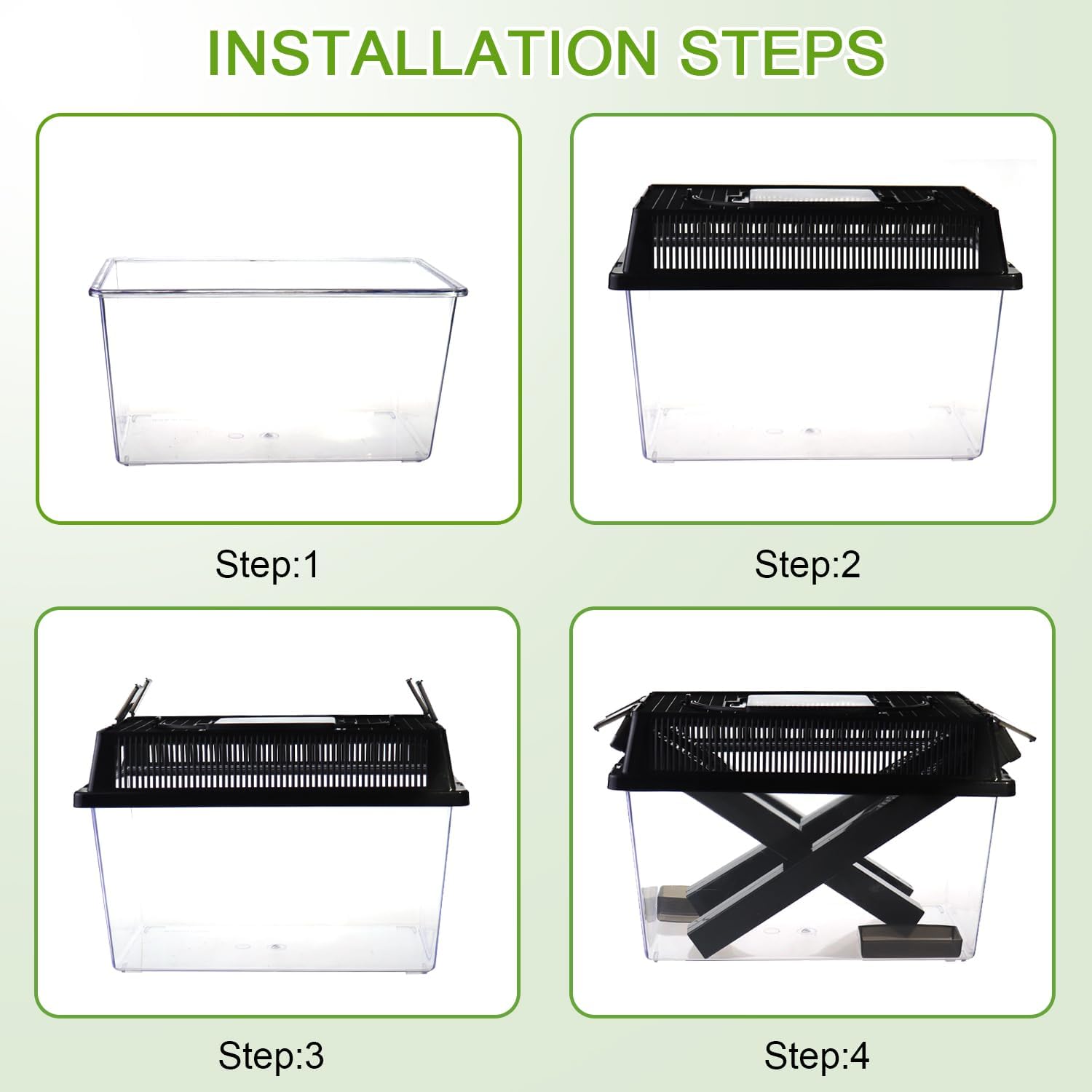 INSTALLATION STEPS

Step:1

Step:2

Step:3

Step:4