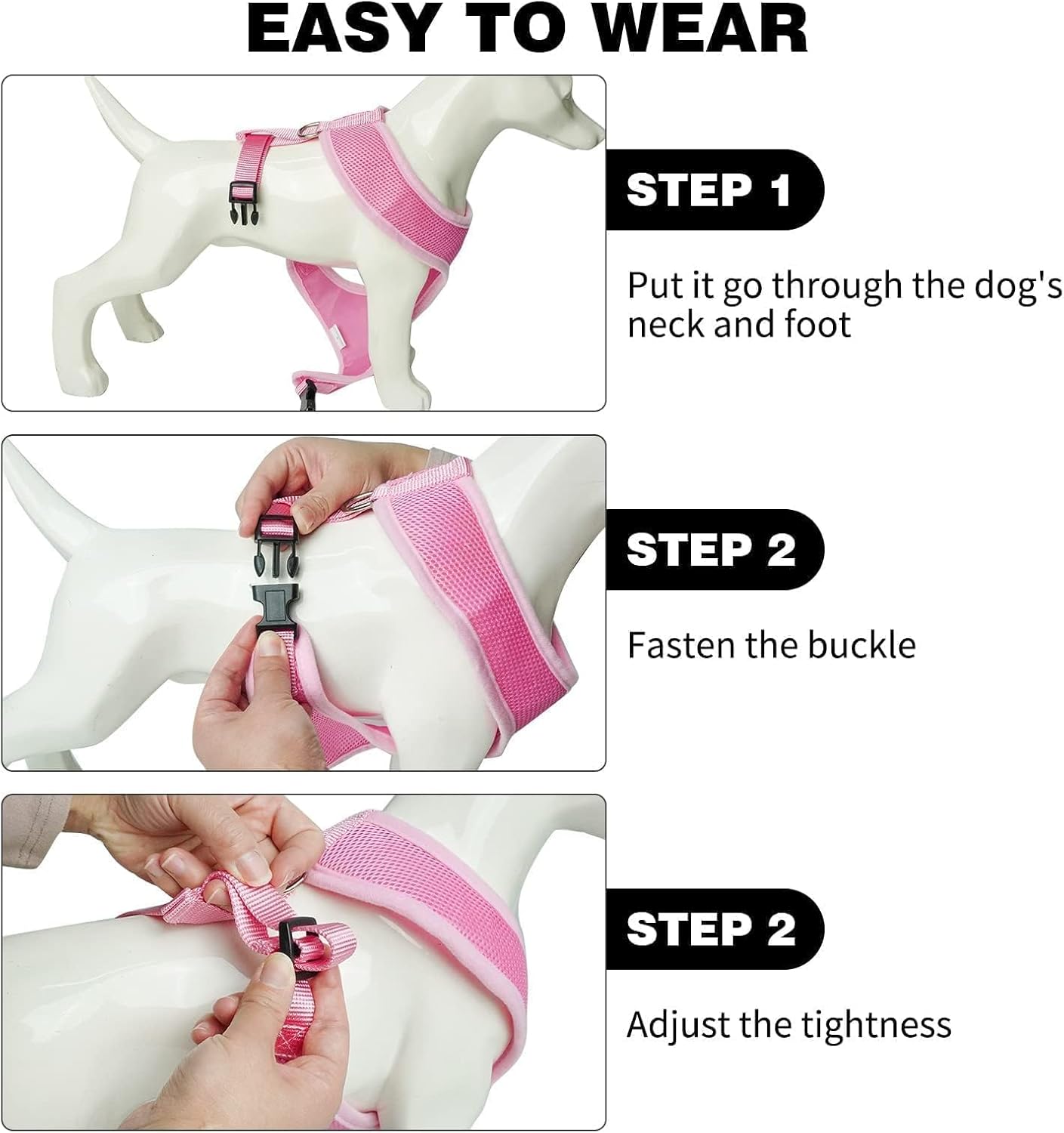 EASY TO WEAR

STEP 1

Put it go through the dog's neck and foot

STEP 2

Fasten the buckle

STEP 2

Adjust the tightness