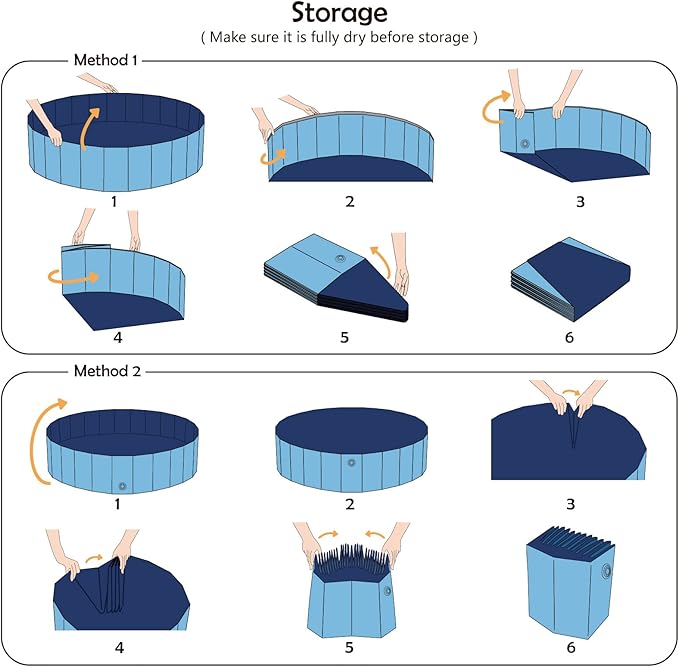 Storage
( Make sure it is fully dry before storage )

Method 1

1

2

3

4

5

6

Method 2

1

2

3

4

5

6