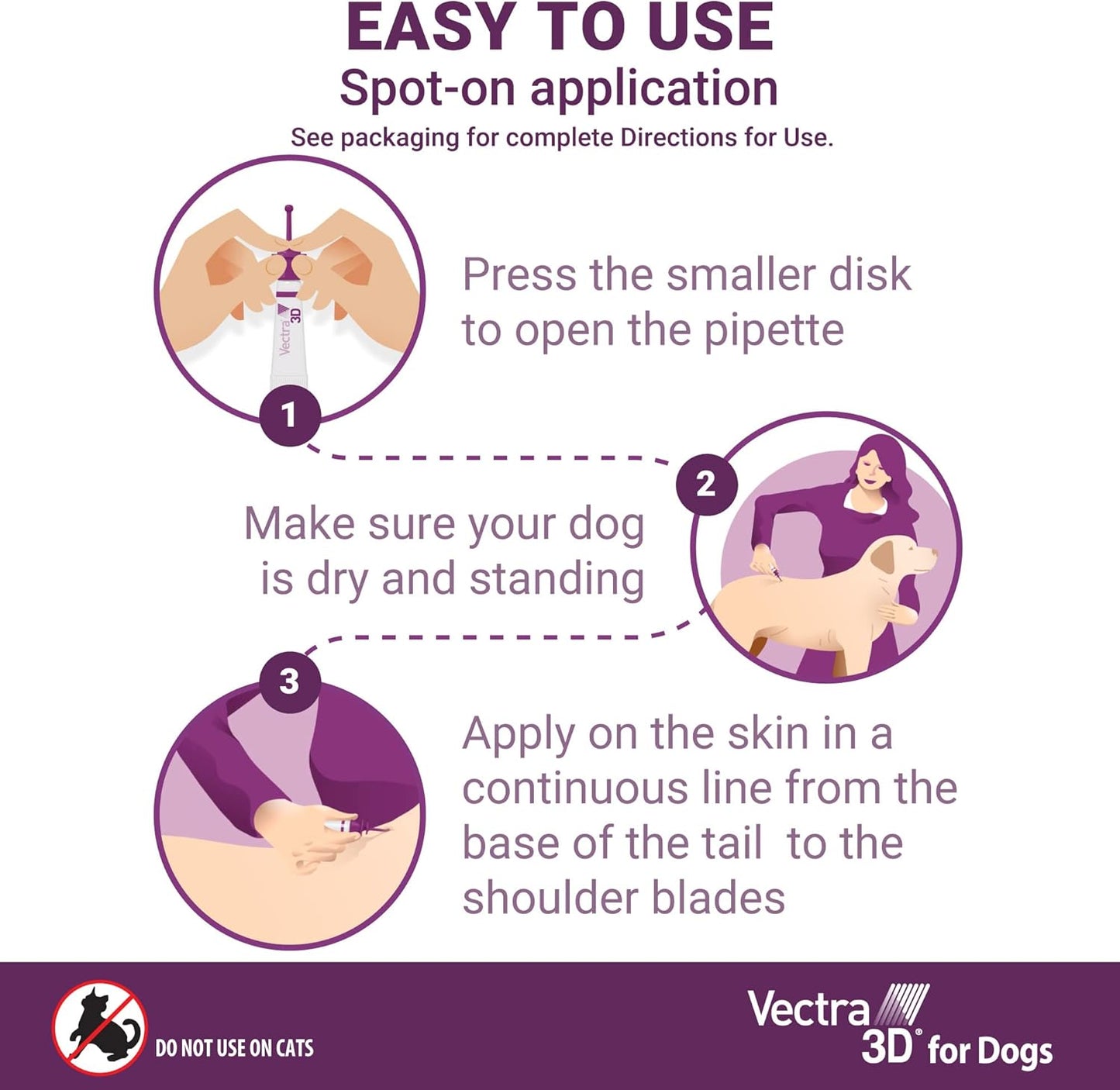 EASY TO USE
Spot-on application
See packaging for complete Directions for Use.

Vectra 3D

1

Press the smaller disk to open the pipette

2

Make sure your dog is dry and standing

3

Apply on the skin in a continuous line from the base of the tail  to the shoulder blades

DO NOT USE ON CATS

Vectra 3D® for Dogs