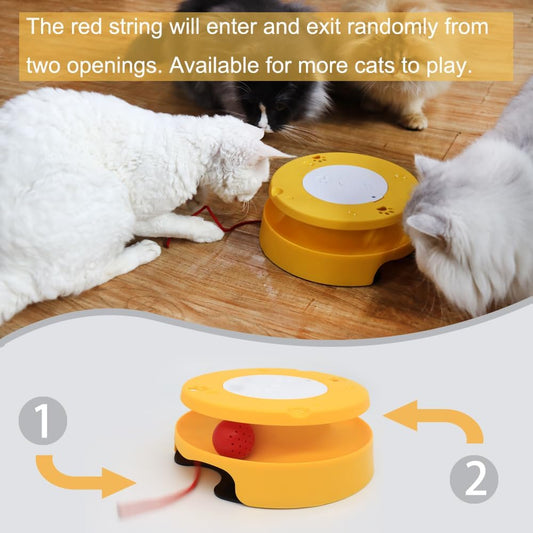 The red string will enter and exit randomly from two openings. Available for more cats to play.

1

2